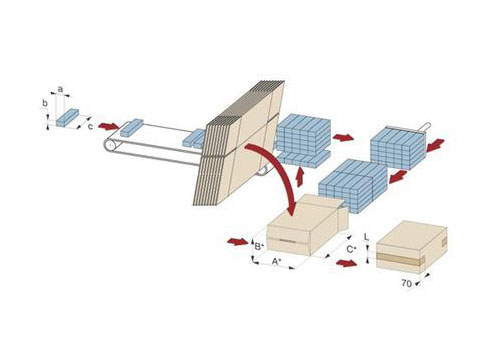 a
b
c
B*
A*
C*
L
70